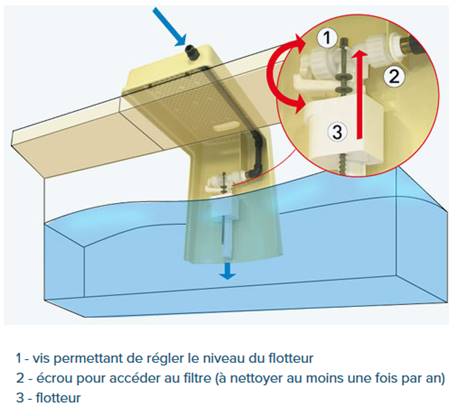 1
2
3

1 - vis permettant de régler le niveau du flotteur
2 - écrou pour accéder au filtre (à nettoyer au moins une fois par an)
3 - flotteur